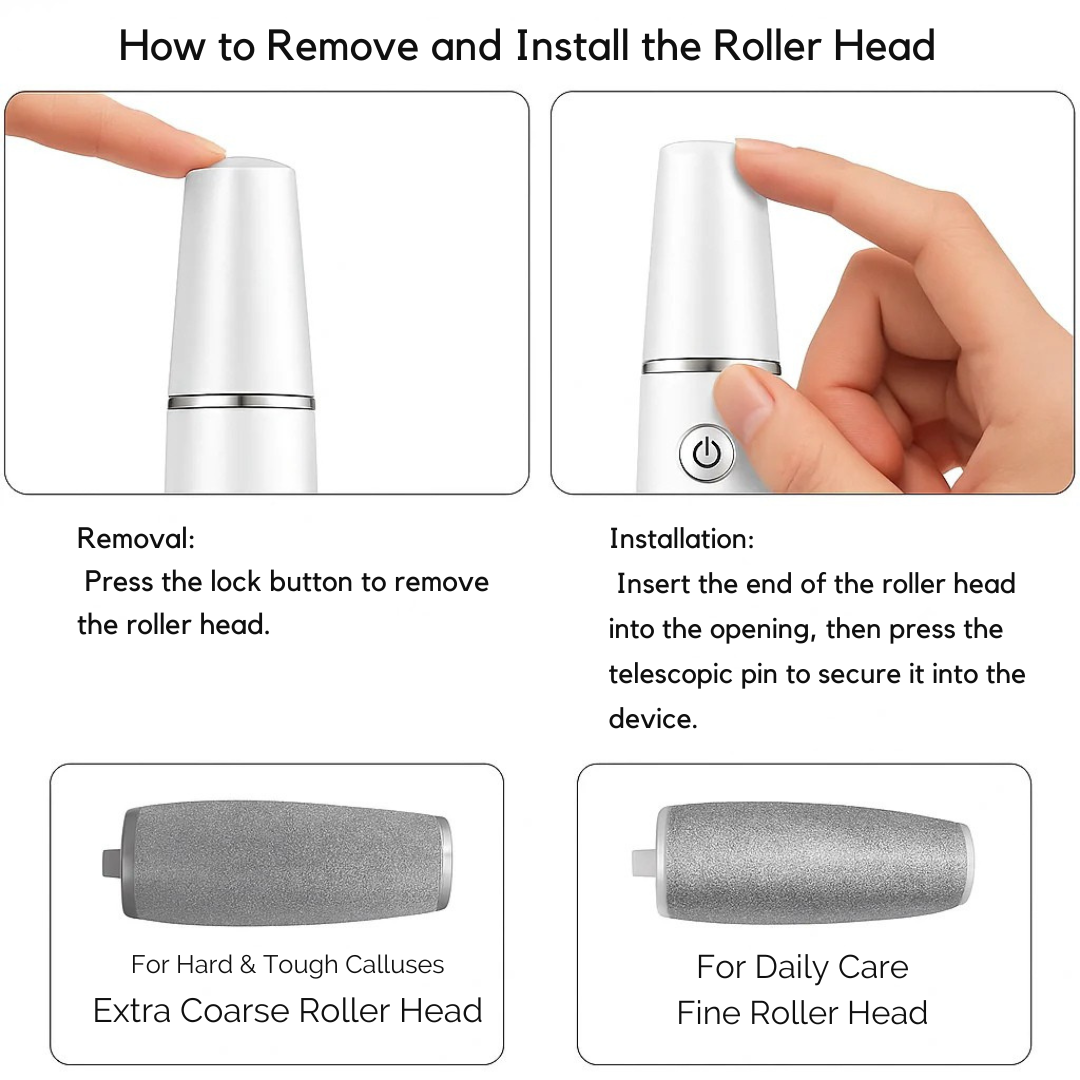 How to Remove and Install the Roller Head

Removal:
Press the lock button to remove the roller head.

Installation:
Insert the end of the roller head into the opening, then press the telescopic pin to secure it into the device.

For Hard & Tough Calluses
Extra Coarse Roller Head

For Daily Care
Fine Roller Head