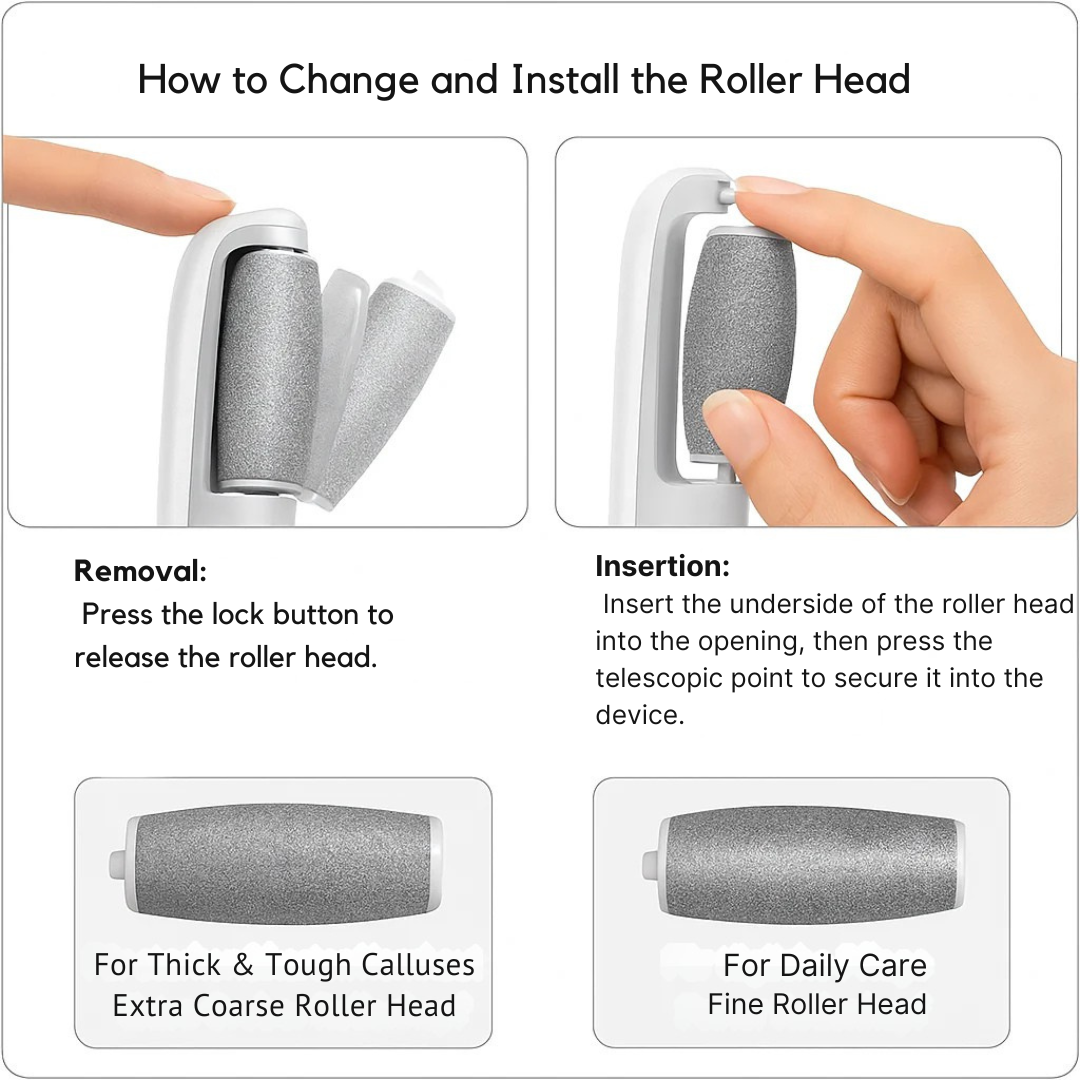 How to Change and Install the Roller Head

Removal:
Press the lock button to release the roller head.

Insertion:
Insert the underside of the roller head into the opening, then press the telescopic point to secure it into the device.

For Thick & Tough Calluses
Extra Coarse Roller Head

For Daily Care
Fine Roller Head