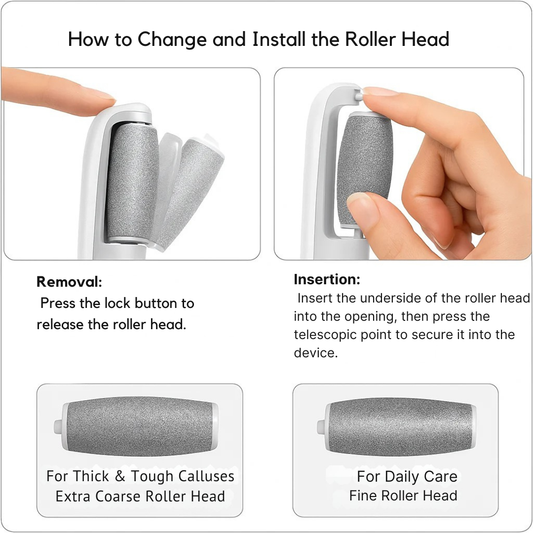 How to Change and Install the Roller Head

Removal:
Press the lock button to release the roller head.

Insertion:
Insert the underside of the roller head into the opening, then press the telescopic point to secure it into the device.

For Thick & Tough Calluses
Extra Coarse Roller Head

For Daily Care
Fine Roller Head